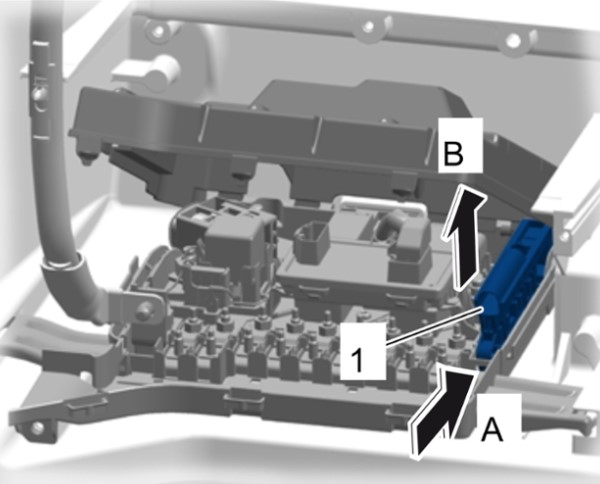 B
1
A