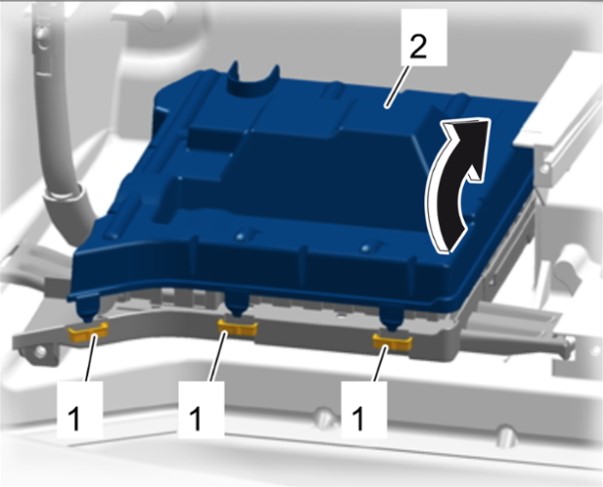 2

1

1

1