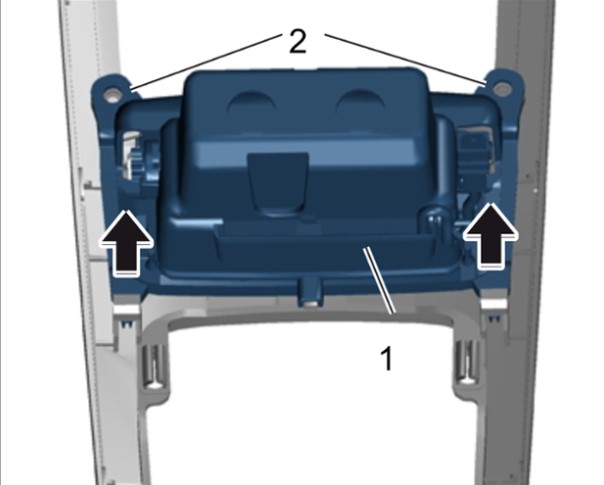 2

1