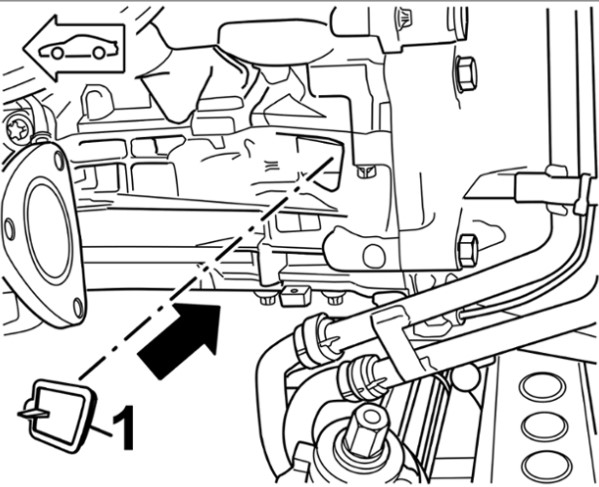 1