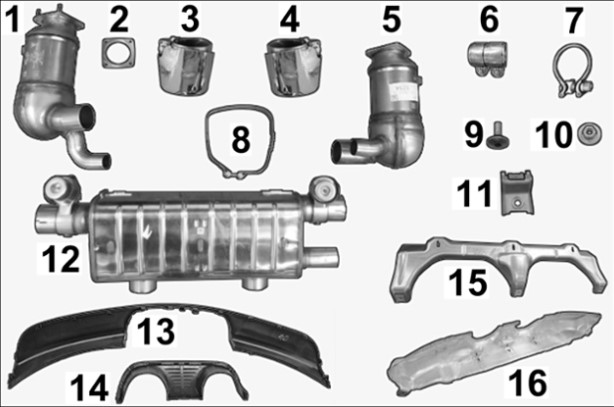 1 2 3 4 5 6 7 8 9 10 11 12 15 13 14 16