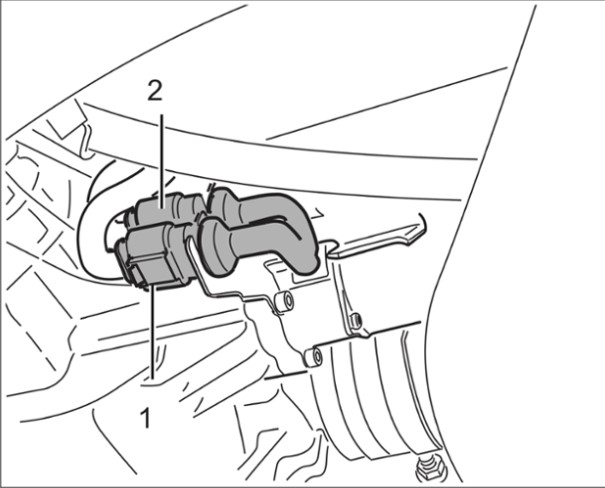 2

1