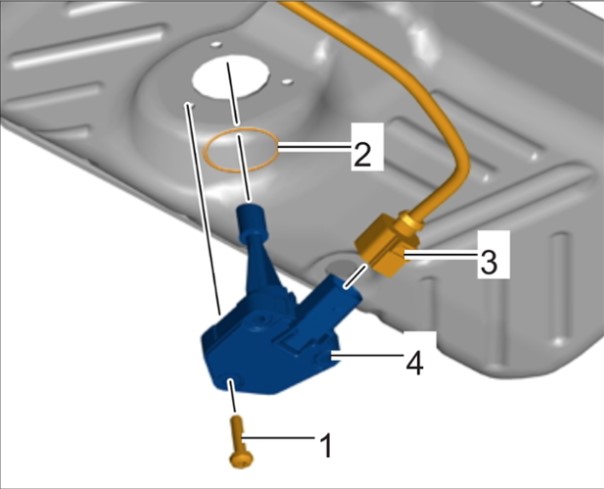 2
3
4
1