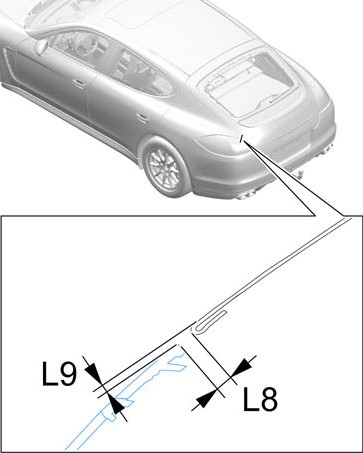 L9
L8