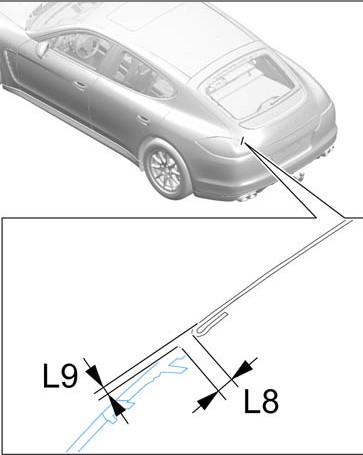 L9

L8