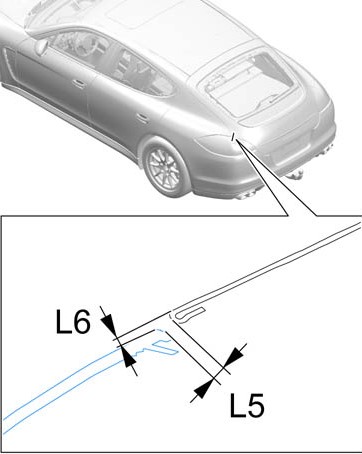 L6

L5