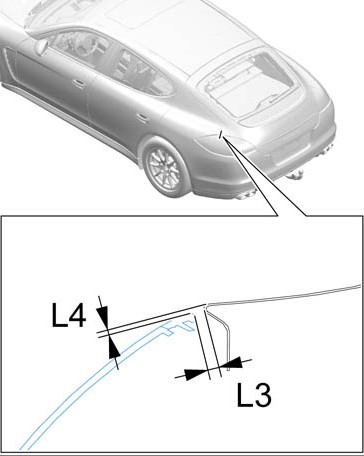 L4

L3