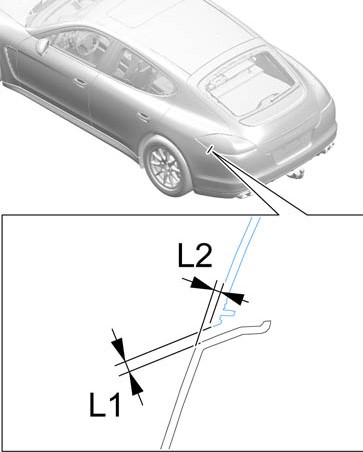 L2

L1