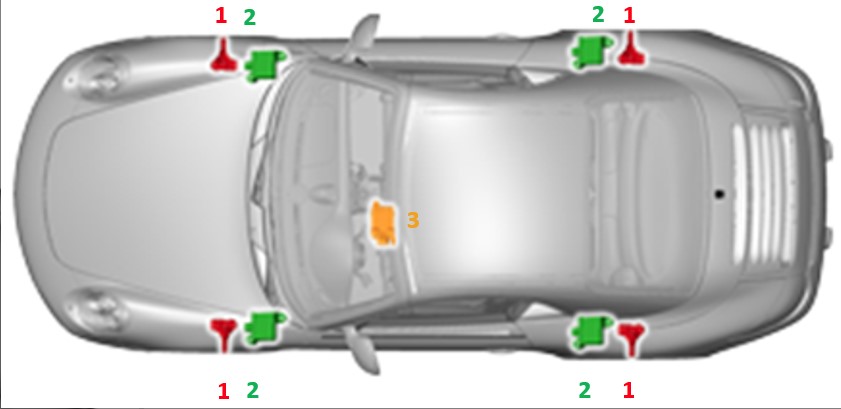 1 2

2 1

3

1 2

2 1