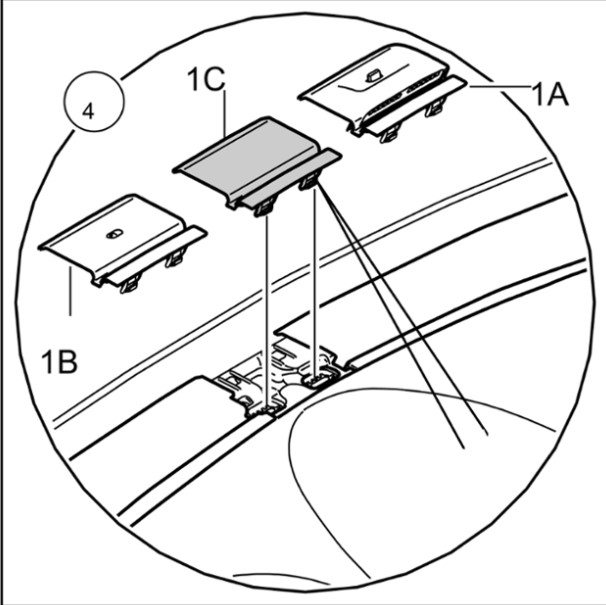 4

1C

1A

1B