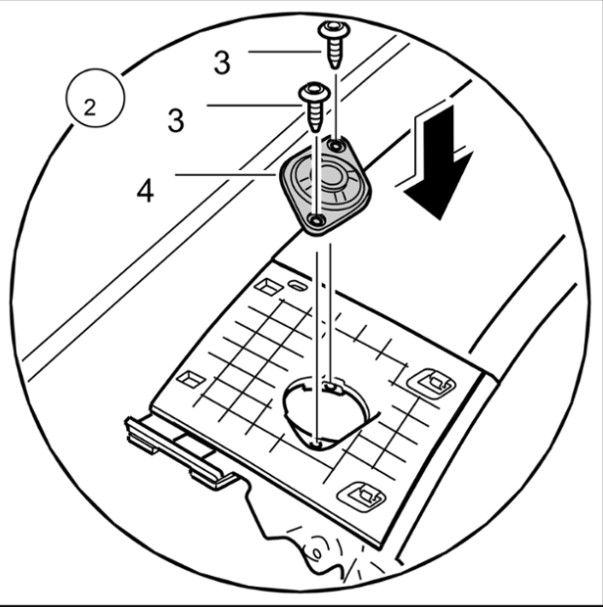 2
3
3
4