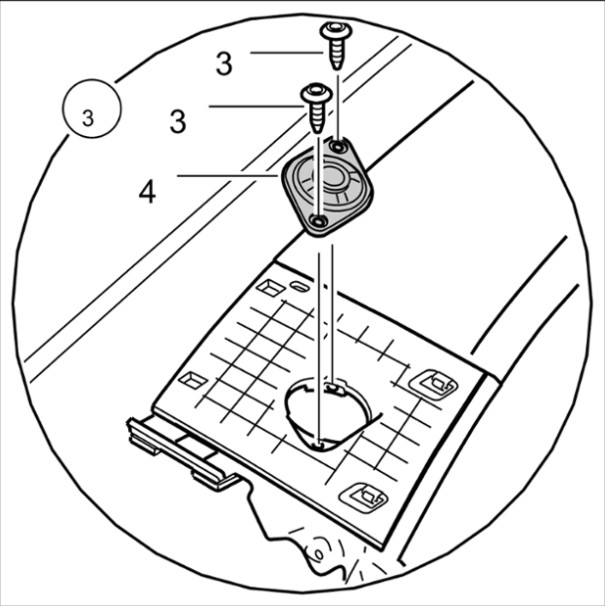 3

3

3

4