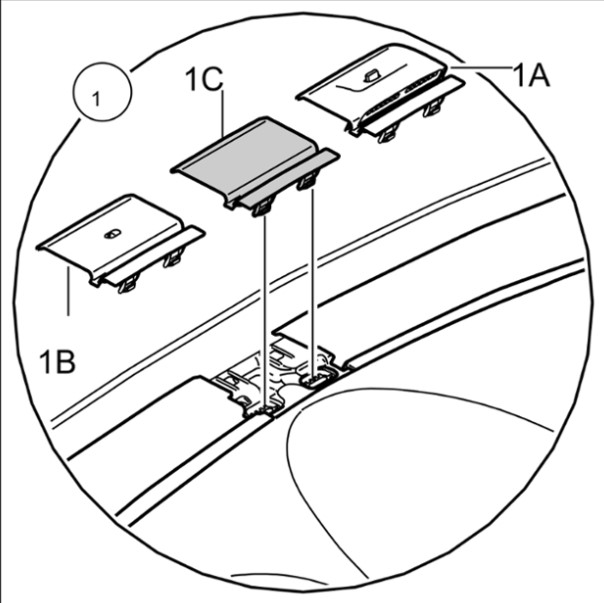 1

1C

1A

1B