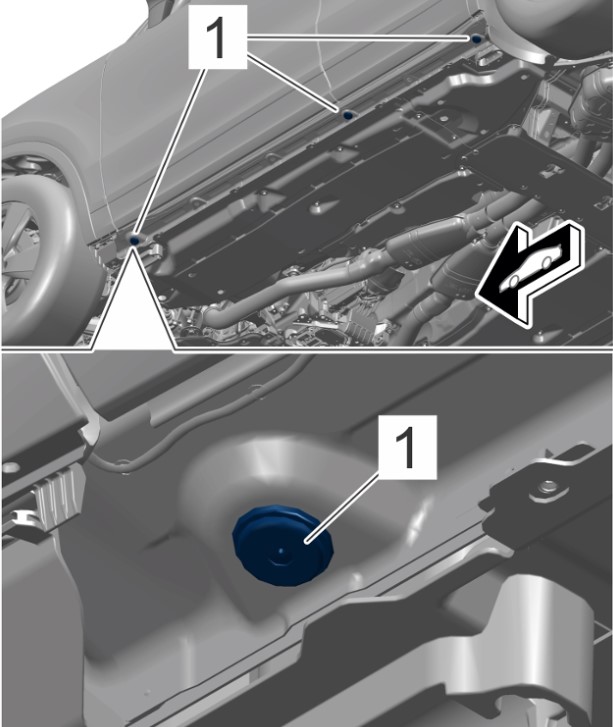 1

1