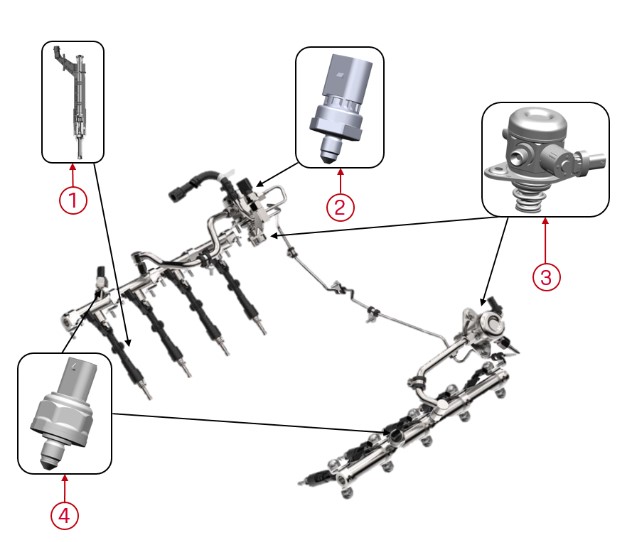 1

2

3

4