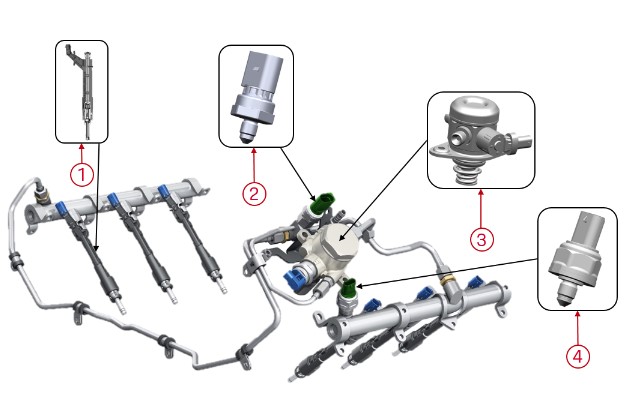 1

2

3

4