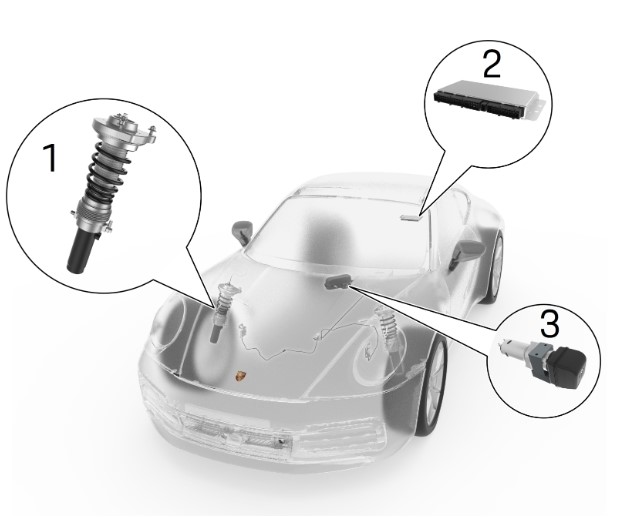 1

2

3