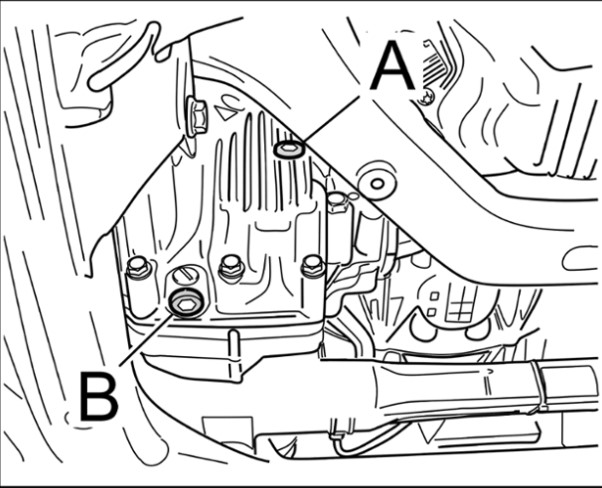 A

B