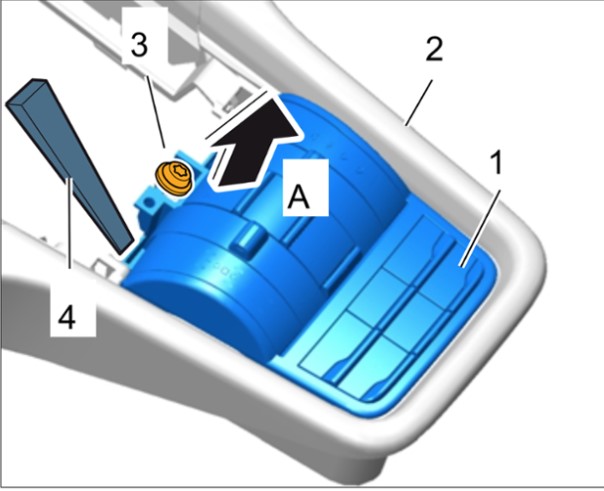 3
2
1
A
4