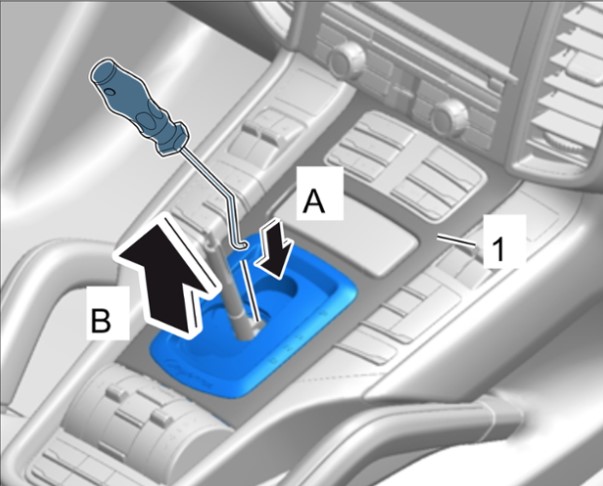 A
1
B