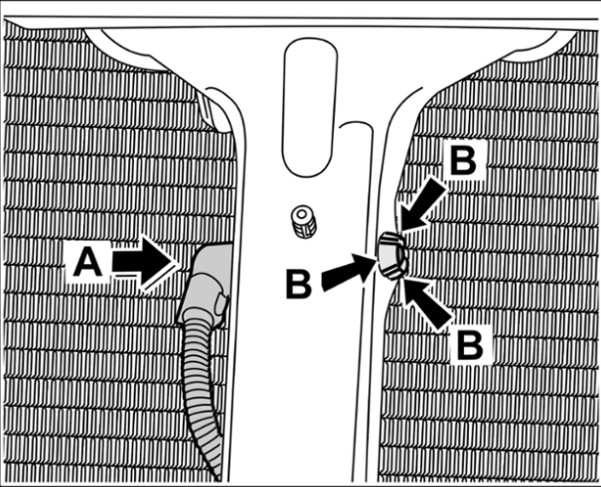 A
B
B
B