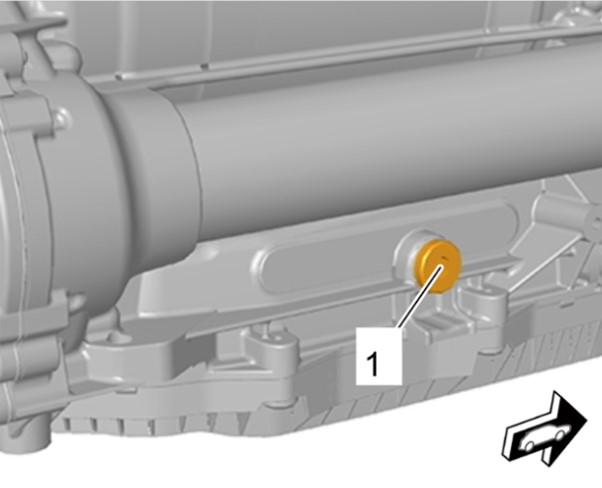 1