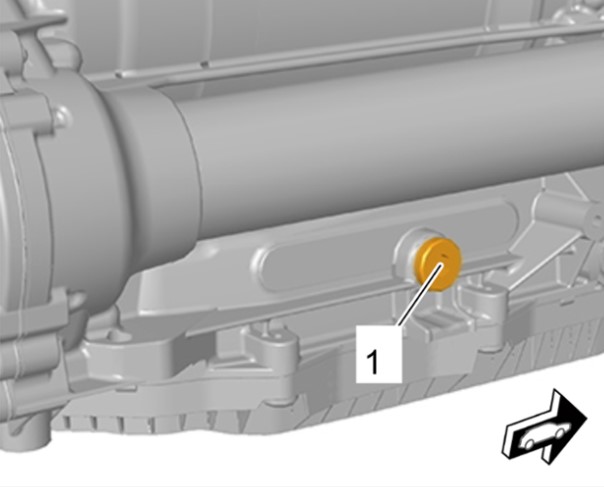 1