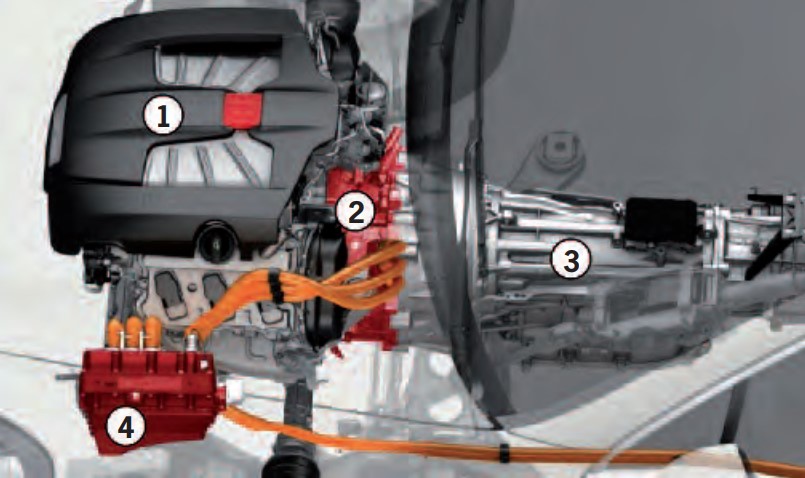 1
2
3
4