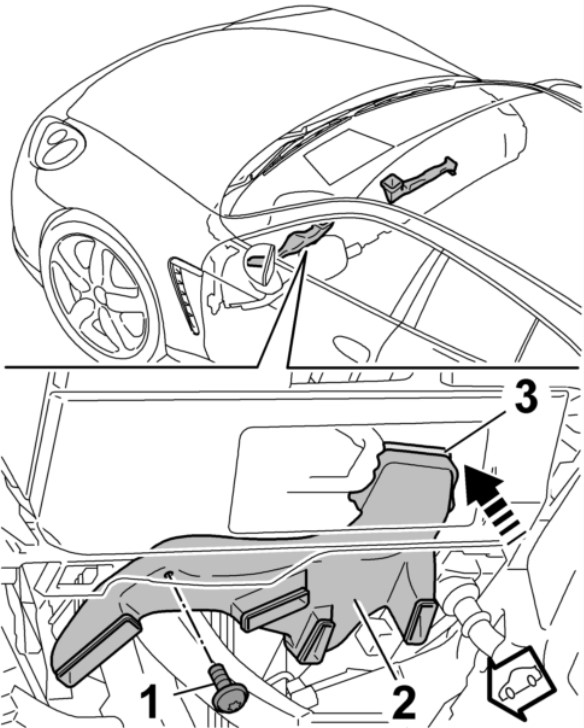 3
1
2