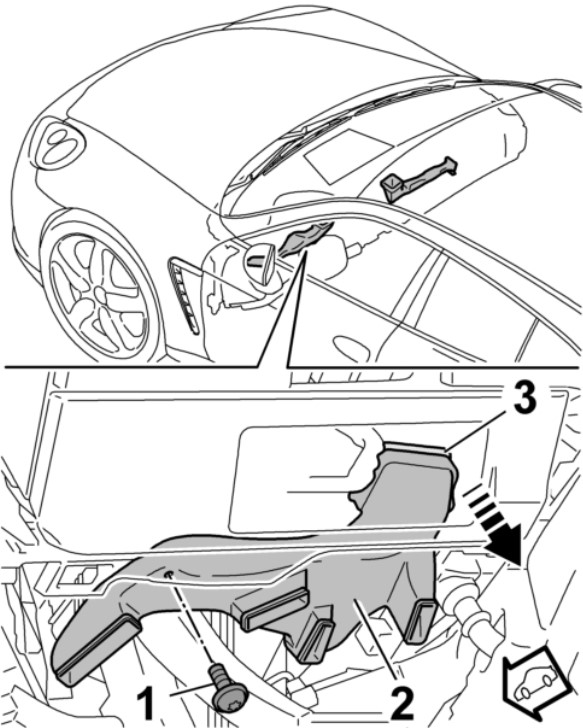 3
1
2