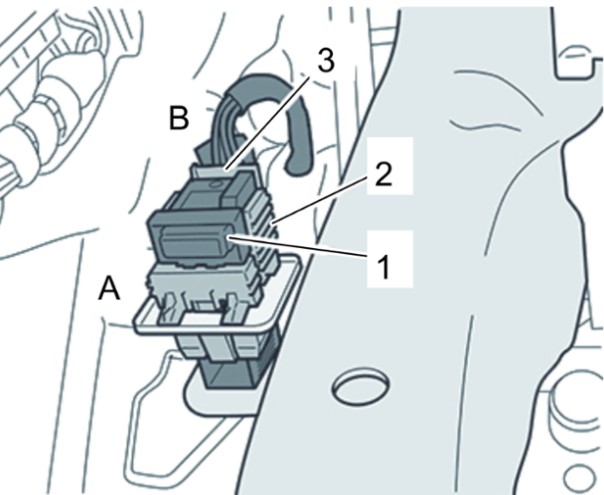 3
B
2
1
A