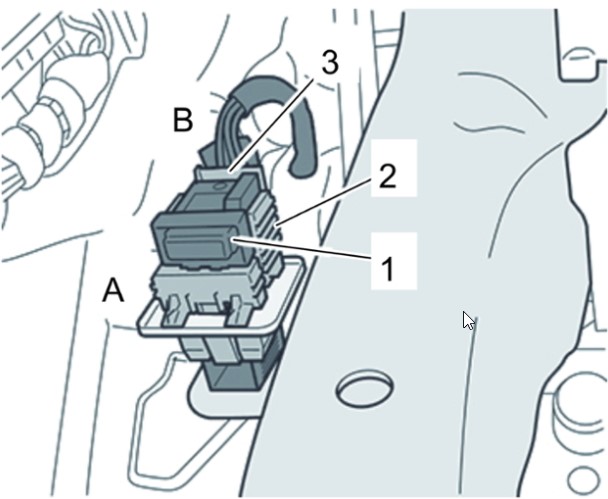 3
B
2
1
A