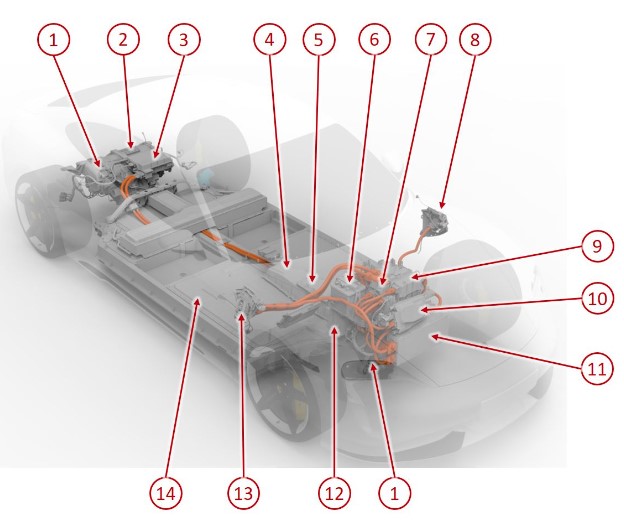 1
2
3
4
5
6
7
8
9
10
11
14
13
12
1