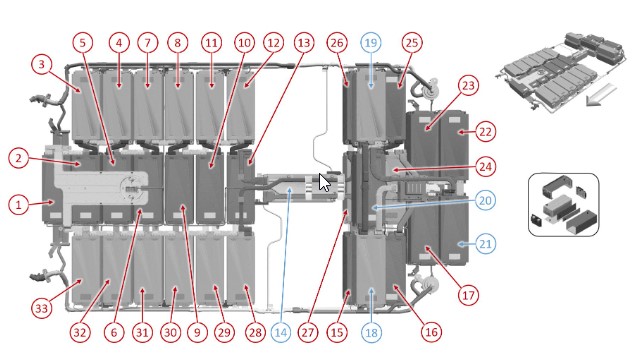 5 4 7 8 11 10 12 13 26 19 25
3
23
22
2
24
1
20
21
17
33 32 6 31 30 9 29 28 14 27 15 18 16