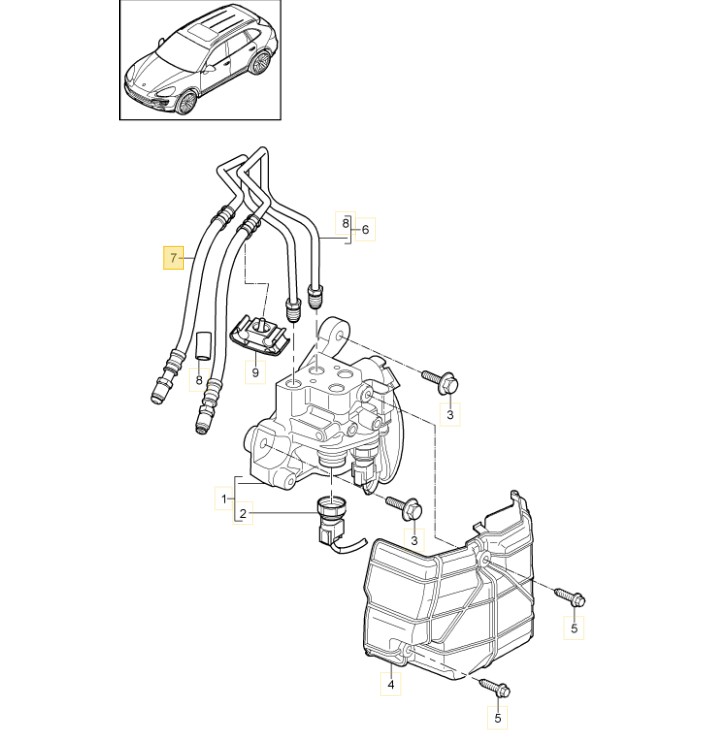 8
6
7
8
9
3
1
2
3
5
4
5