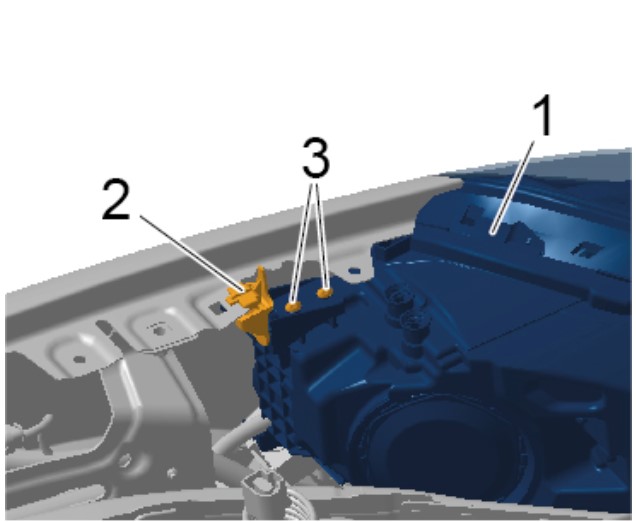 1
3
2