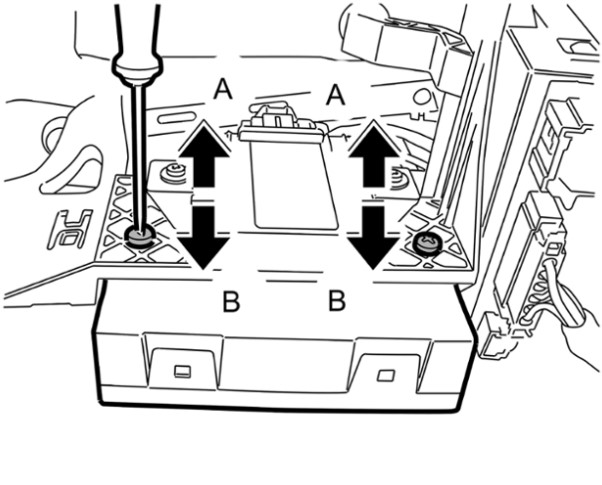 A A
B B