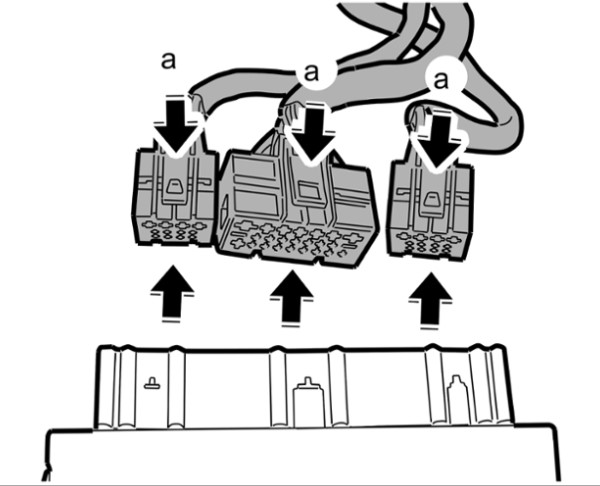 a
a
a