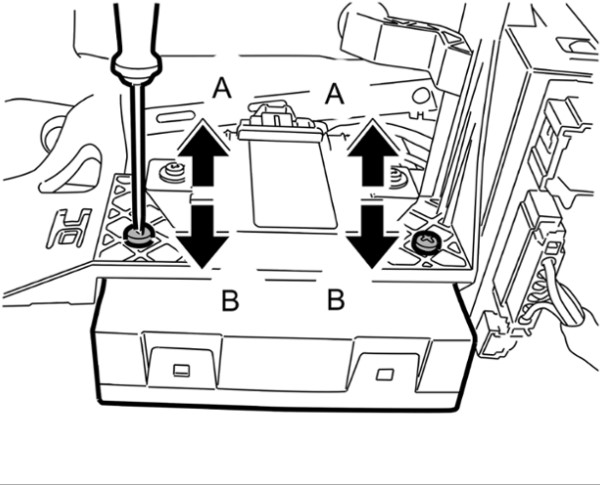 A
A
B
B