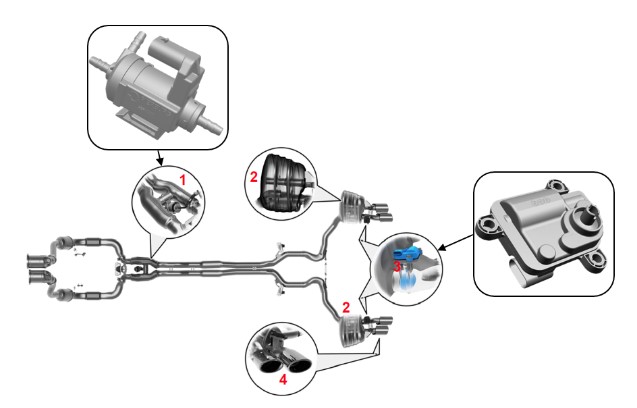 1
2
3
2
4