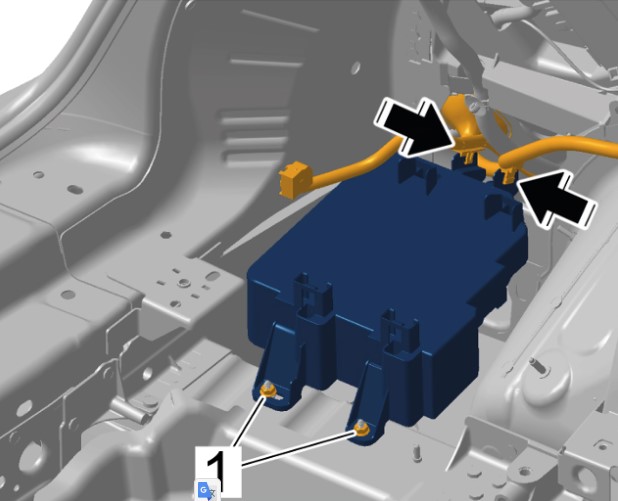 1