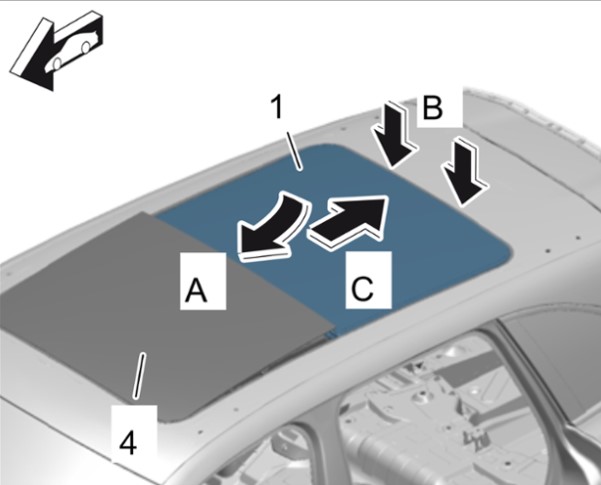 1

B

A

C

4