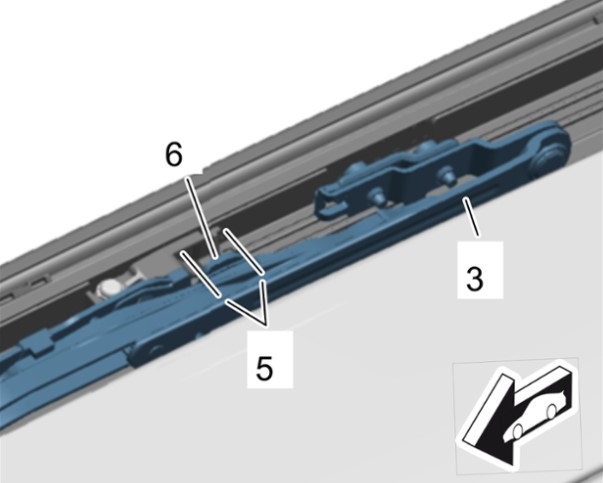 6
3
5