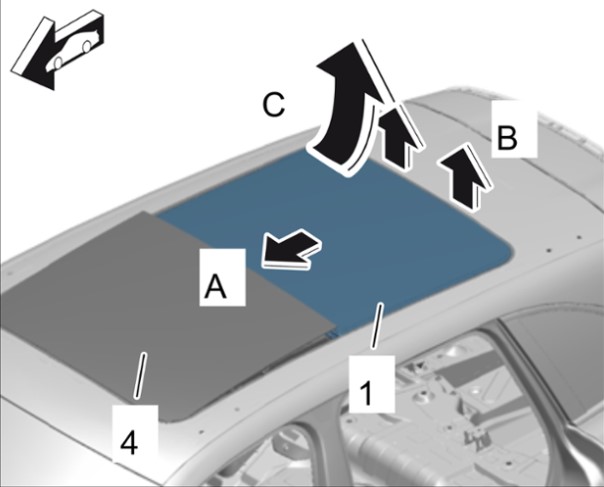 C
B
A
1
4