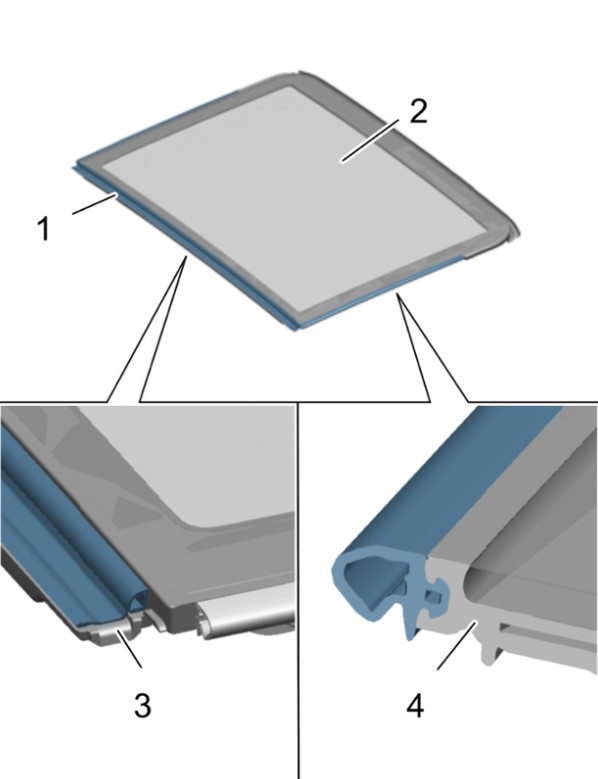 2
1
3
4