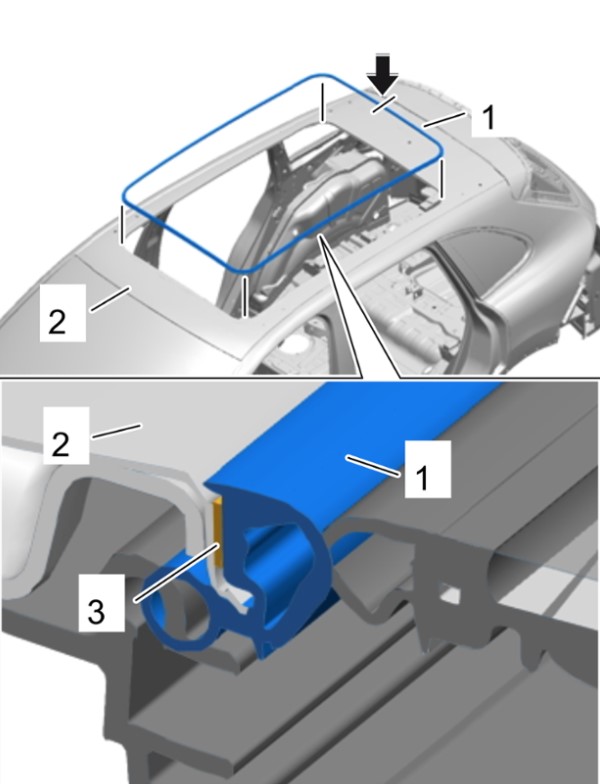 1
2
2
1
3