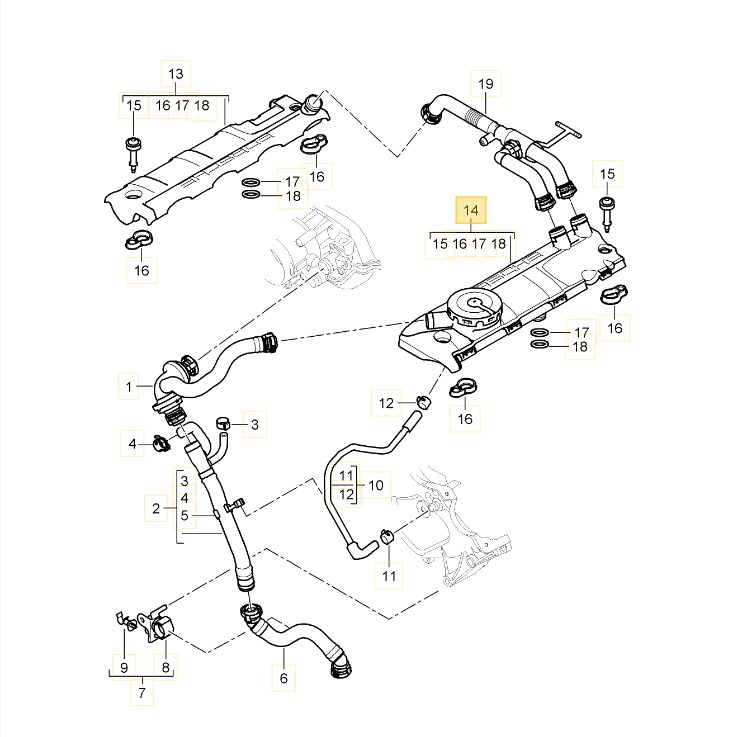 13
15 16 17 18
16
17
18
16
19
15
14
15 16 17 18
16
17
18
1
12
16
3
4
2
3
4
5
11
12
10
11
9
8
7
6