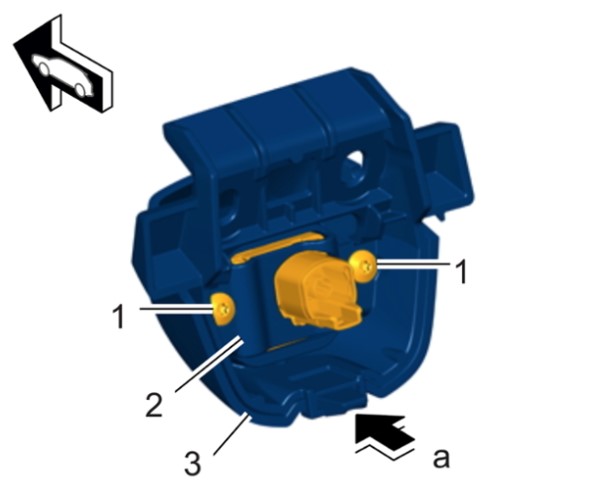 1
1
2
3
a