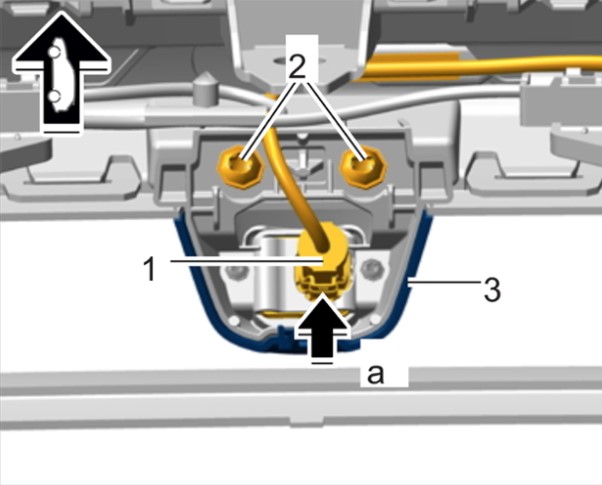 2
1
3
a