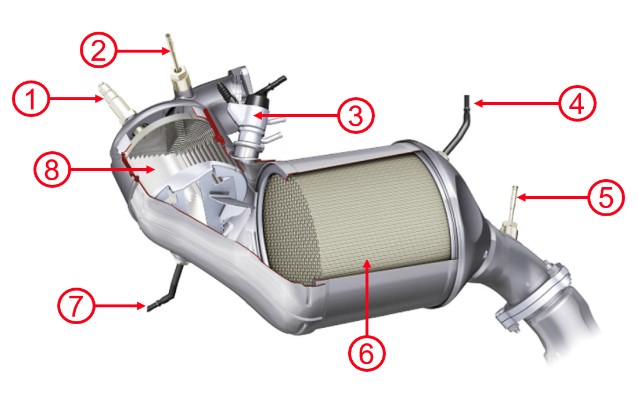 2
1
3
4
8
5
7
6